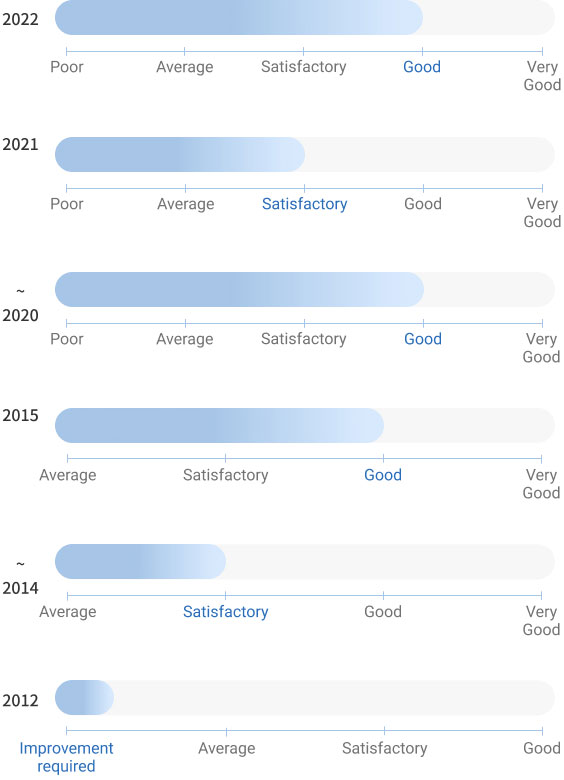 2022

Poor Average Satisfactory Good Very Good

2021

Poor Average Satisfactory Good Very Good

~
2020

Poor Average Satisfactory Good Very Good

2015

Average Satisfactory Good Very Good

~
2014

Average Satisfactory Good Very Good

2012

Improvement required Average Satisfactory Good