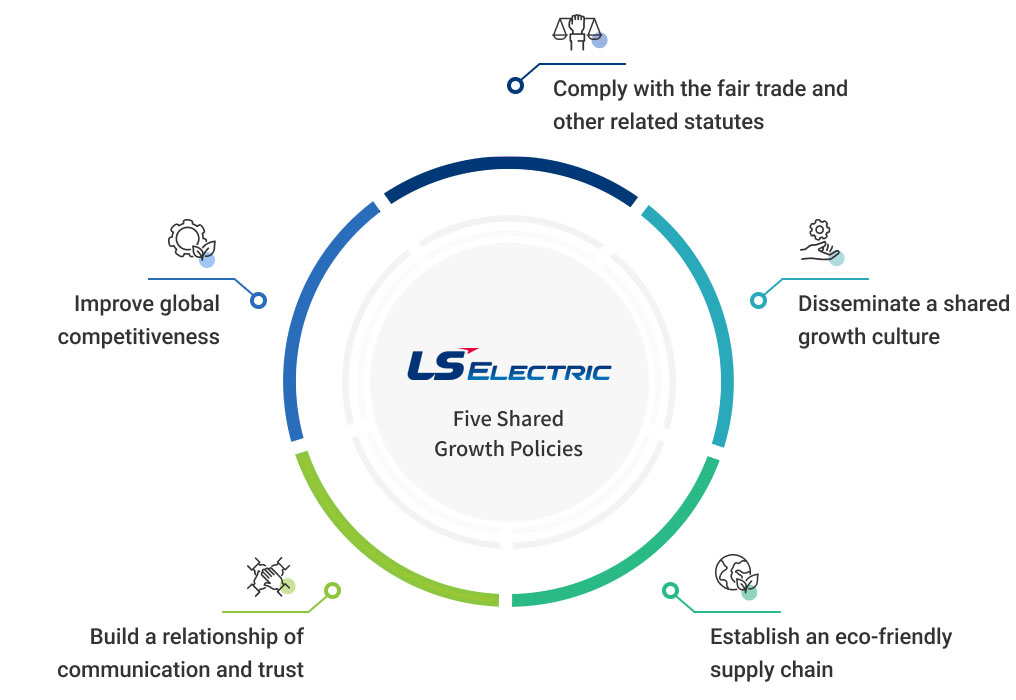 Comply with the fair trade and other related statutes

Improve global competitiveness

Disseminate a shared growth culture

LS ELECTRIC

Five Shared Growth Policies

Build a relationship of communication and trust

Establish an eco-friendly supply chain